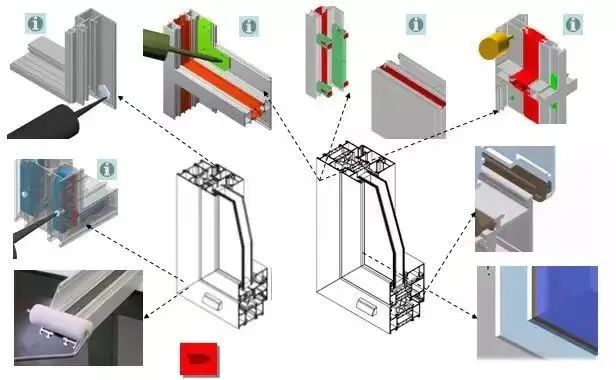 i

i

i

i

i